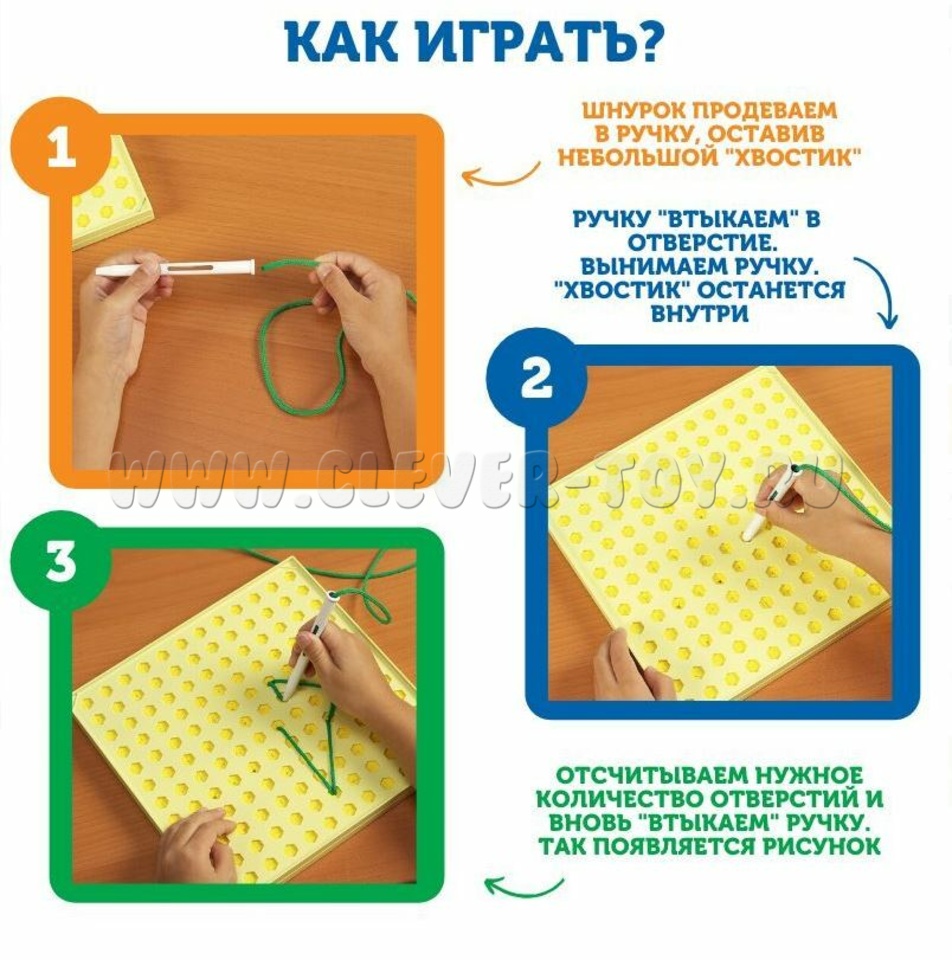 КАК ИГРАТЬ?

1

ШНУРОК ПРОДЕВАЕМ В РУЧКУ, ОСТАВИВ НЕБОЛЬШОЙ "ХВОСТИК"

РУЧКУ "ВТЫКАЕМ" В ОТВЕРСТИЕ. ВЫНИМАЕМ РУЧКУ. "ХВОСТИК" ОСТАНЕТСЯ ВНУТРИ

2

WWW.CLEVER-TOY.RU

3

ОТСЧИТЫВАЕМ НУЖНОЕ КОЛИЧЕСТВО ОТВЕРСТИЙ И ВНОВЬ "ВТЫКАЕМ" РУЧКУ. ТАК ПОЯВЛЯЕТСЯ РИСУНОК